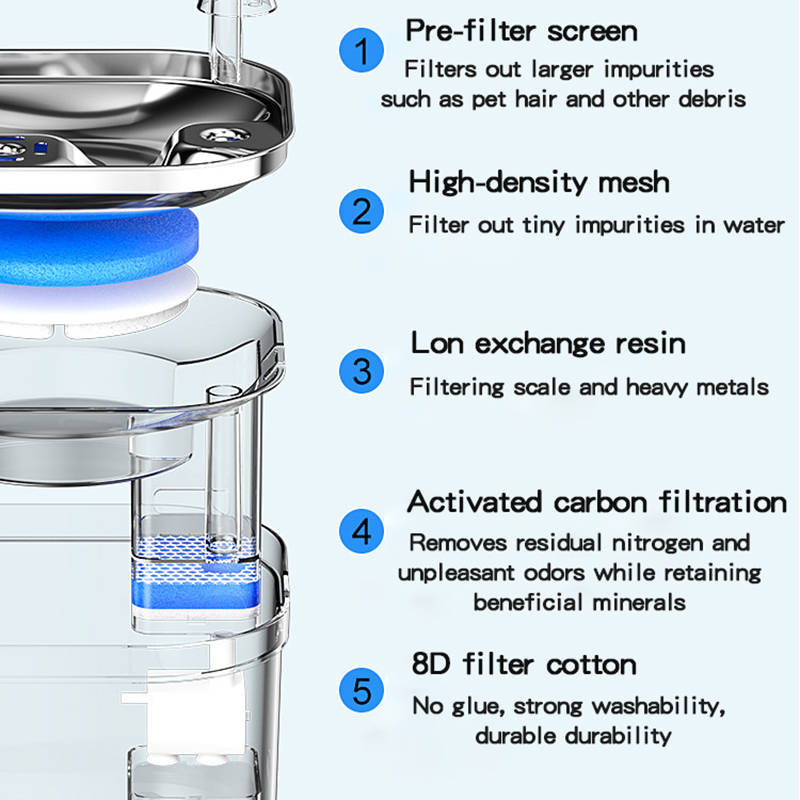 1
Pre-filter screen
Filters out larger impurities such as pet hair and other debris

2
High-density mesh
Filter out tiny impurities in water

3
Lon exchange resin
Filtering scale and heavy metals

4
Activated carbon filtration
Removes residual nitrogen and unpleasant odors while retaining beneficial minerals

5
8D filter cotton
No glue, strong washability, durable durability