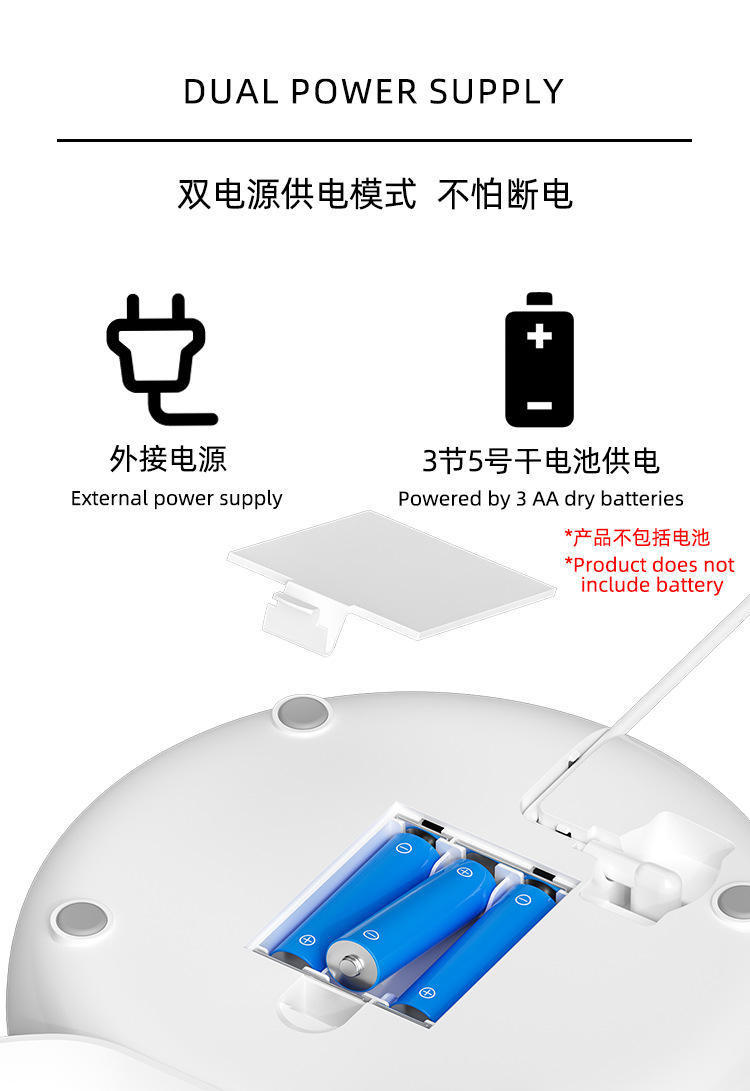 DUAL POWER SUPPLY

双电源供电模式 不怕断电

外接电源
External power supply

3节5号干电池供电
Powered by 3 AA dry batteries

*产品不包括电池
*Product does not include battery