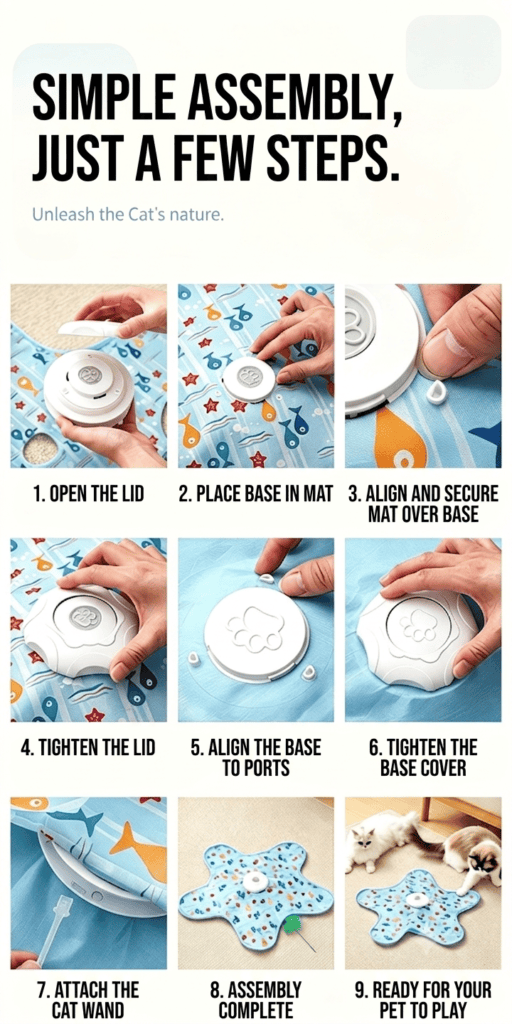 SIMPLE ASSEMBLY, JUST A FEW STEPS.

Unleash the Cat's nature.

1. OPEN THE LID

2. PLACE BASE IN MAT

3. ALIGN AND SECURE MAT OVER BASE

4. TIGHTEN THE LID

5. ALIGN THE BASE TO PORTS

6. TIGHTEN THE BASE COVER

7. ATTACH THE CAT WAND

8. ASSEMBLY COMPLETE

9. READY FOR YOUR PET TO PLAY