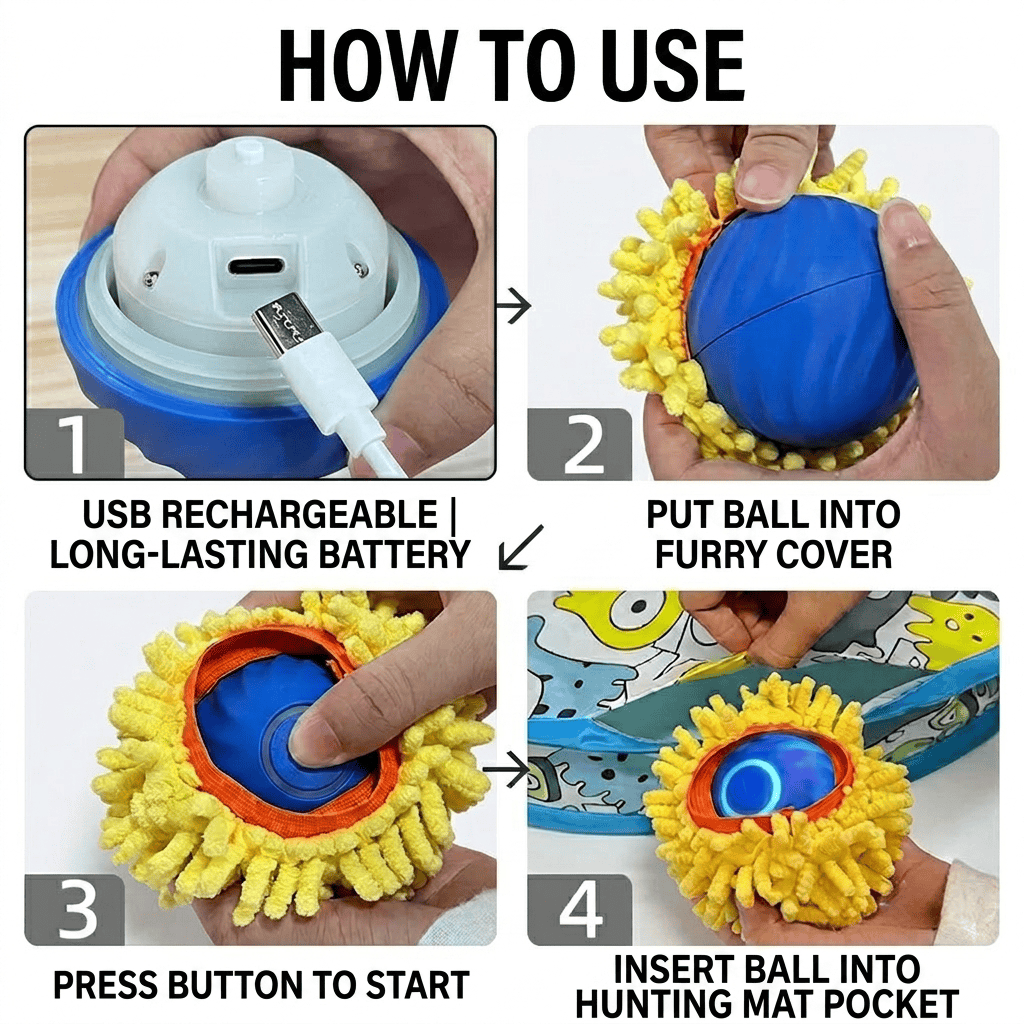 HOW TO USE

1

USB RECHARGEABLE | LONG-LASTING BATTERY

2

PUT BALL INTO FURRY COVER

3

PRESS BUTTON TO START

4

INSERT BALL INTO HUNTING MAT POCKET